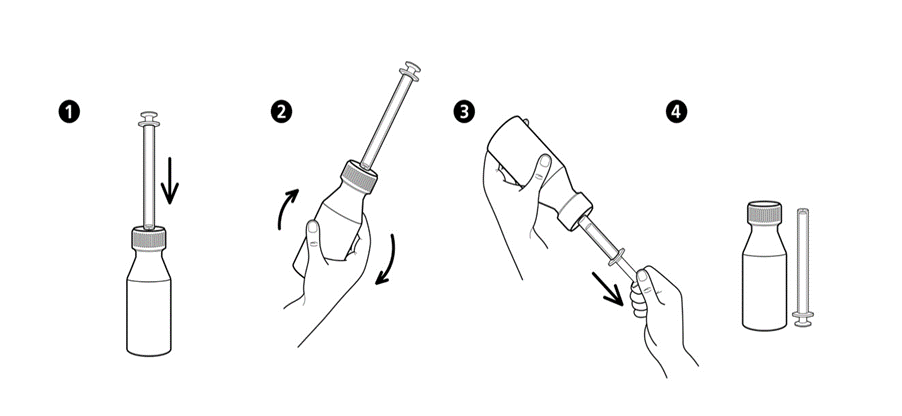 1

2

3

4