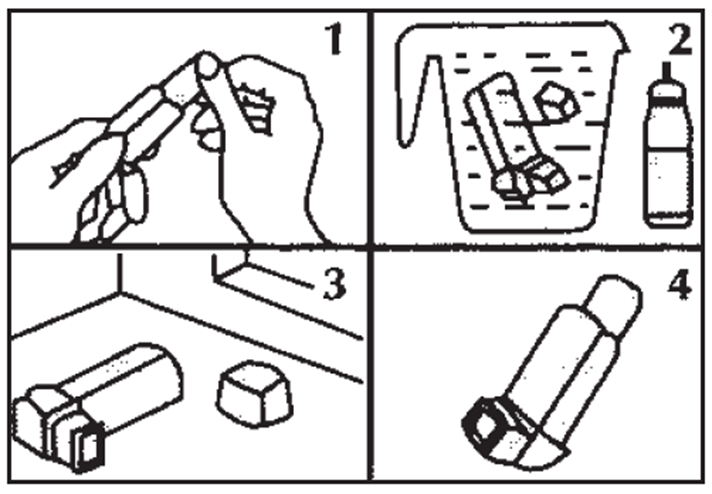 1
2
3
4