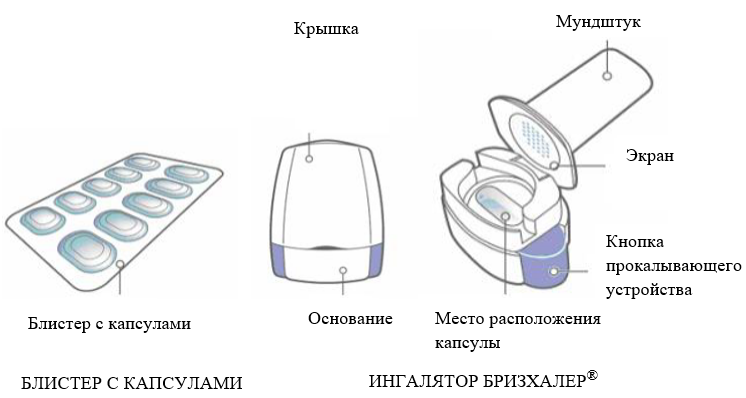 Крышка

Мундштук

Экран

Кнопка прокалывающего устройства

Блистер с капсулами

Основание

Место расположения капсулы

БЛИСТЕР С КАПСУЛАМИ

ИНГАЛЯТОР БРИЗХАЛЕР®