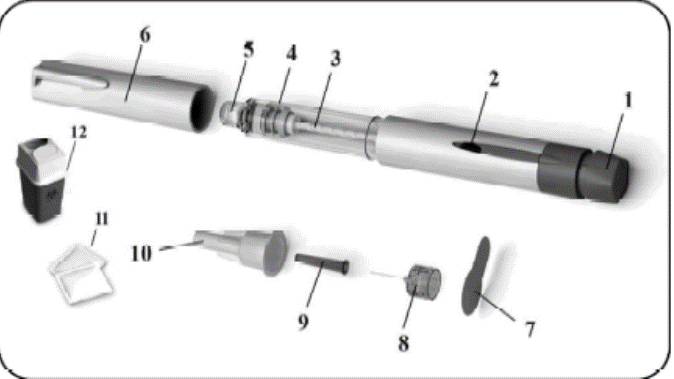 6
5
4
3
2
1
12
11
10
9
8
7